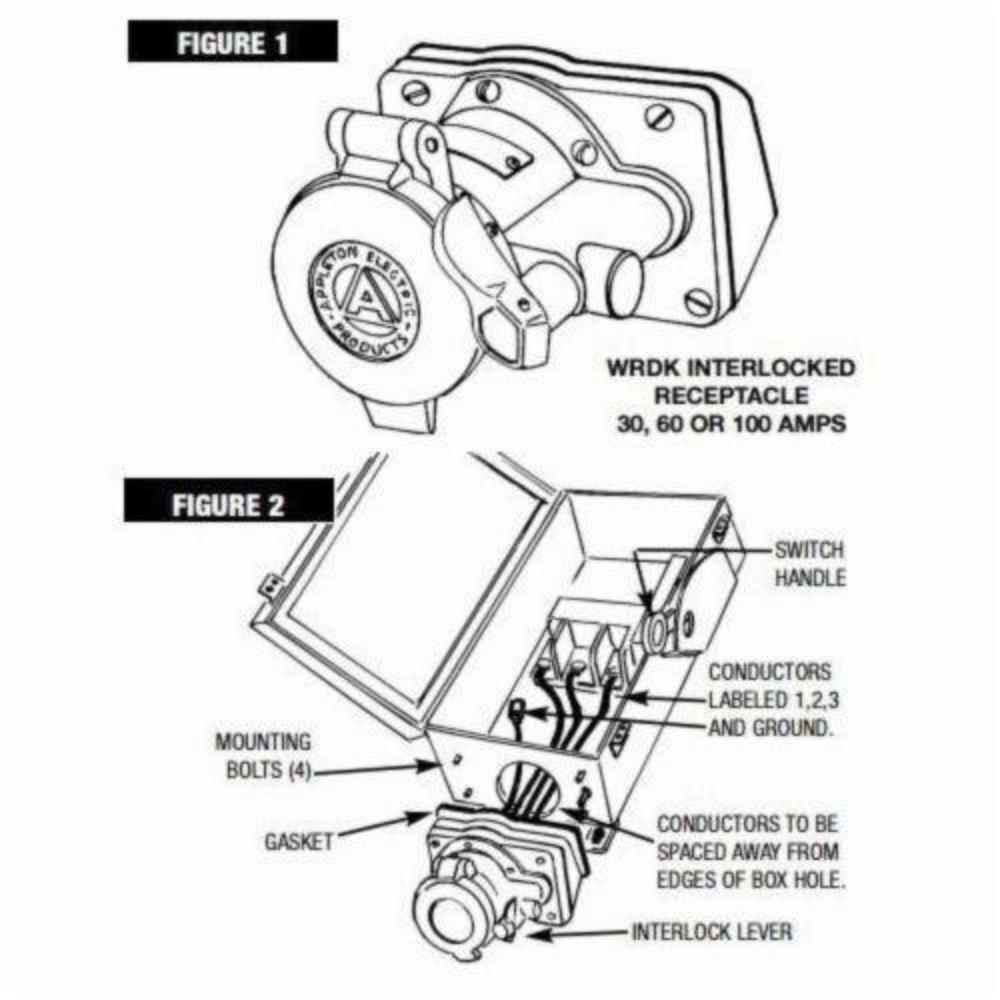 FIGURE 1

APPLETON ELECTRIC PRODUCTS

A

WRDK INTERLOCKED RECEPTACLE 30, 60 OR 100 AMPS

FIGURE 2

SWITCH HANDLE

CONDUCTORS LABELED 1,2,3 AND GROUND.

MOUNTING BOLTS (4)

GASKET

CONDUCTORS TO BE SPACED AWAY FROM EDGES OF BOX HOLE.

INTERLOCK LEVER