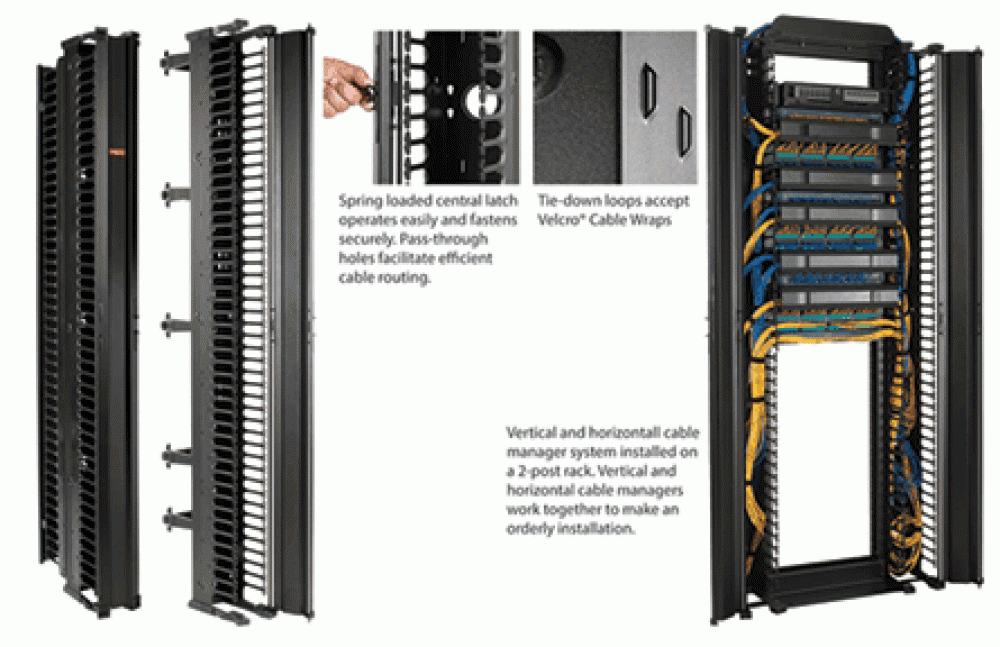 Spring loaded central latch operates easily and fastens securely. Pass-through holes facilitate efficient cable routing.

Tie-down loops accept Velcro® Cable Wraps

Vertical and horizontall cable manager system installed on a 2-post rack. Vertical and horizontal cable managers work together to make an orderly installation.