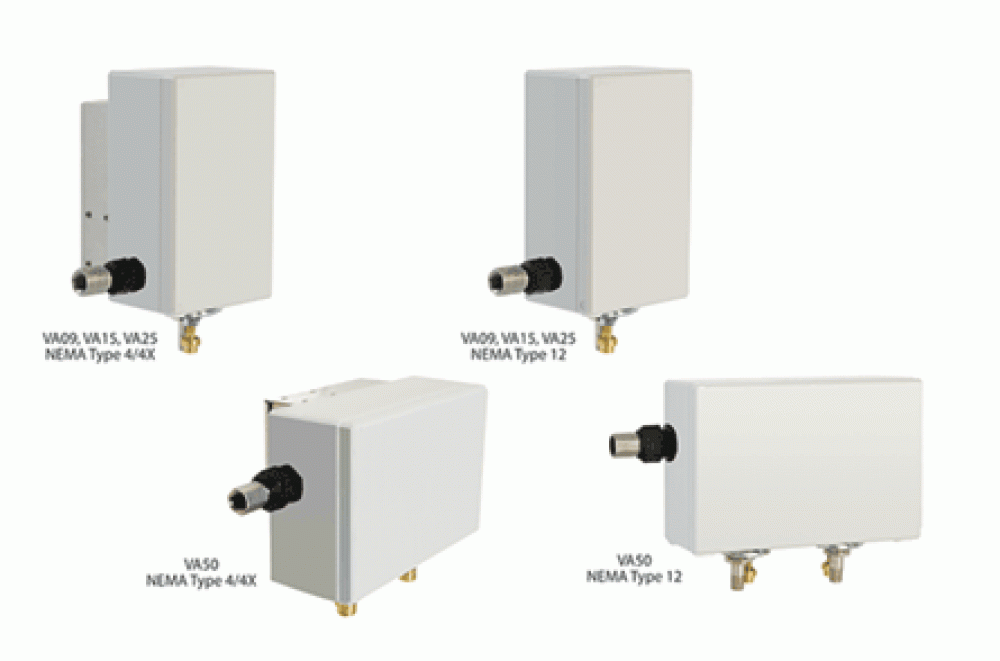 VA09, VA15, VA25
NEMA Type 4/4X

VA09, VA15, VA25
NEMA Type 12

VA50
NEMA Type 4/4X

VA50
NEMA Type 12