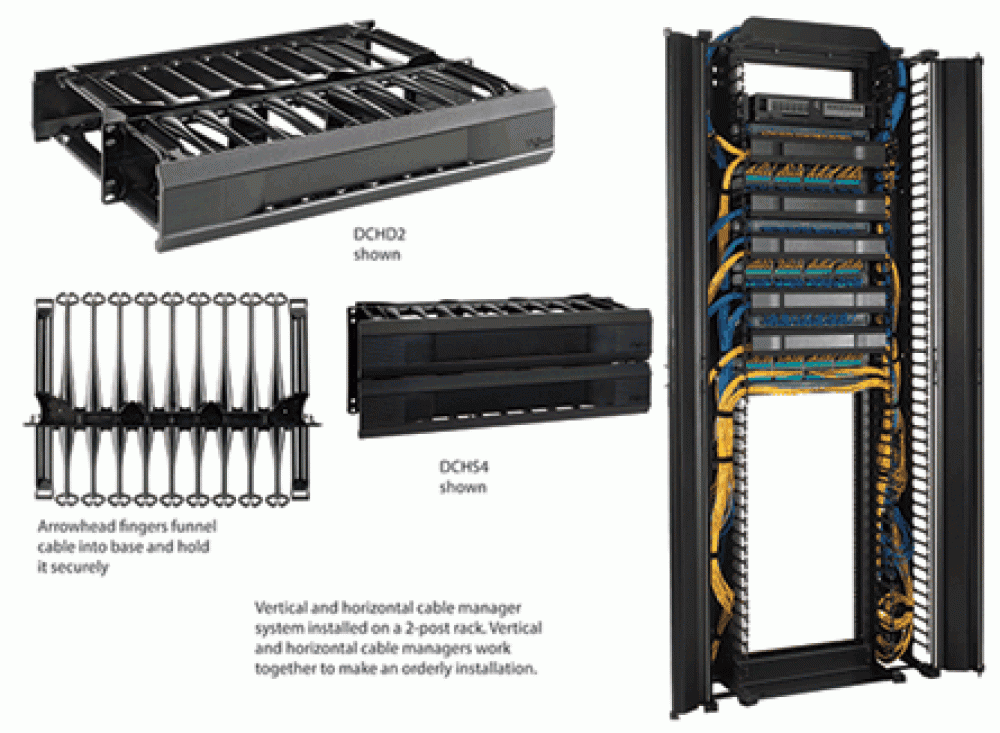 DCHD2
shown

DCHS4
shown

Arrowhead fingers funnel cable into base and hold it securely

Vertical and horizontal cable manager system installed on a 2-post rack. Vertical and horizontal cable managers work together to make an orderly installation.